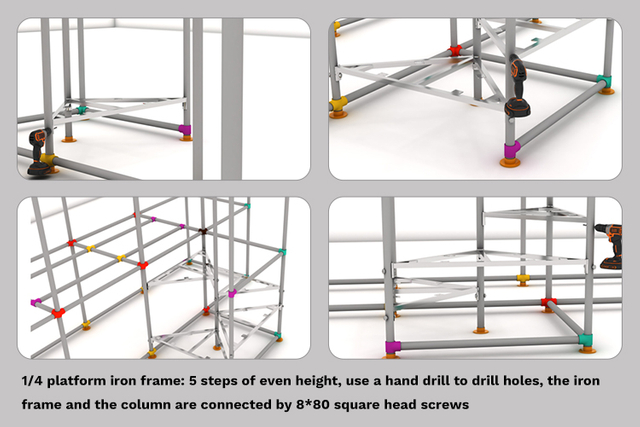 1/4 platform iron frame: 5 steps of even height, use a hand drill to drill holes, the iron frame and the column are connected by 8*80 square head screws