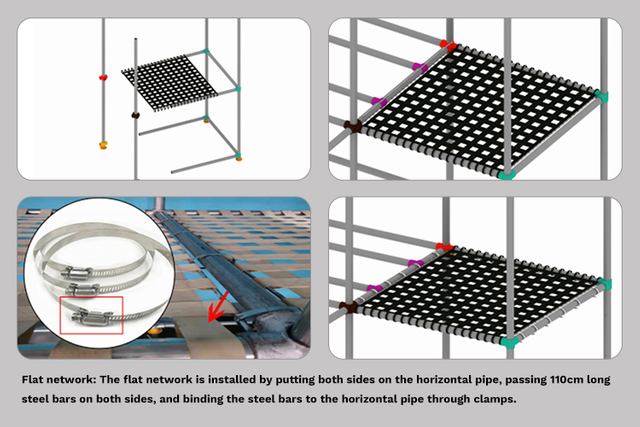 Flat network: The flat network is installed by putting both sides on the horizontal pipe, passing 110cm long steel bars on both sides, and binding the steel bars to the horizontal pipe through clamps.